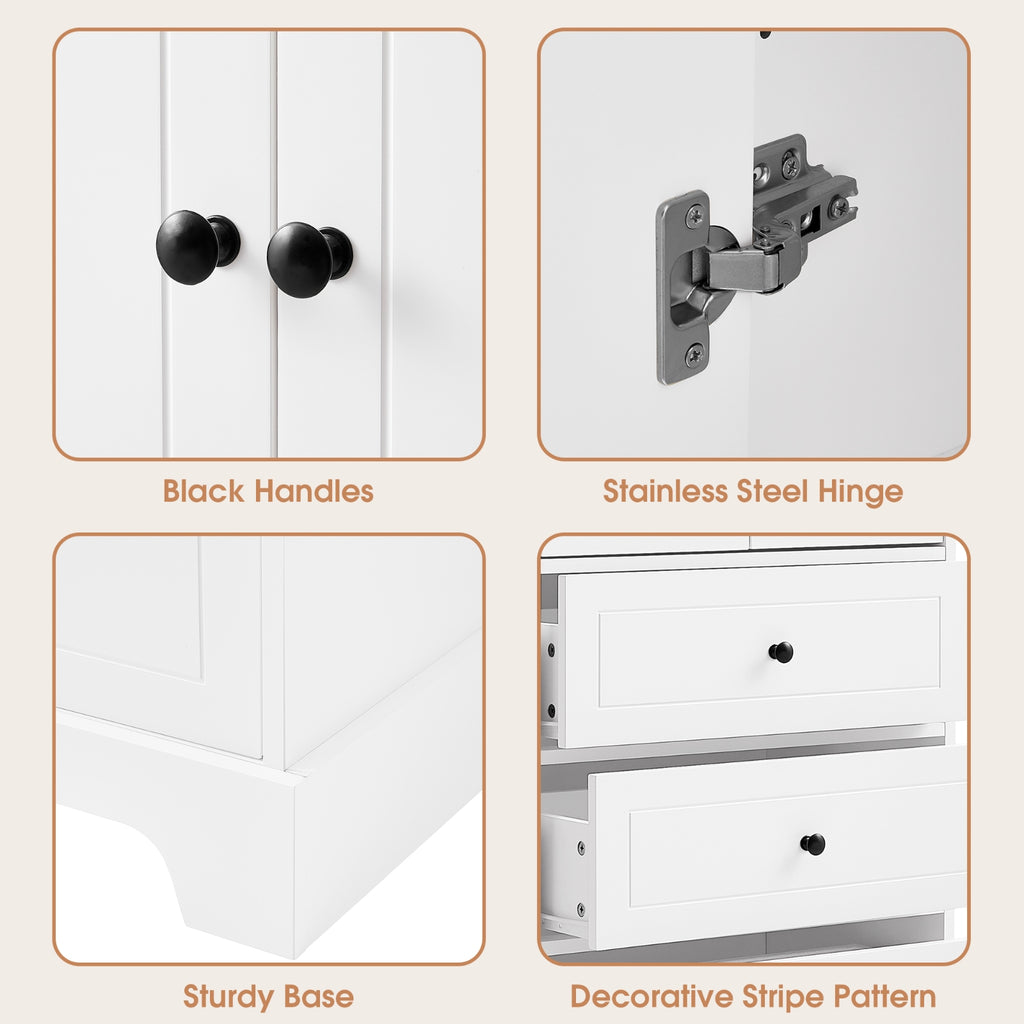 Black Handles

Stainless Steel Hinge

Sturdy Base

Decorative Stripe Pattern