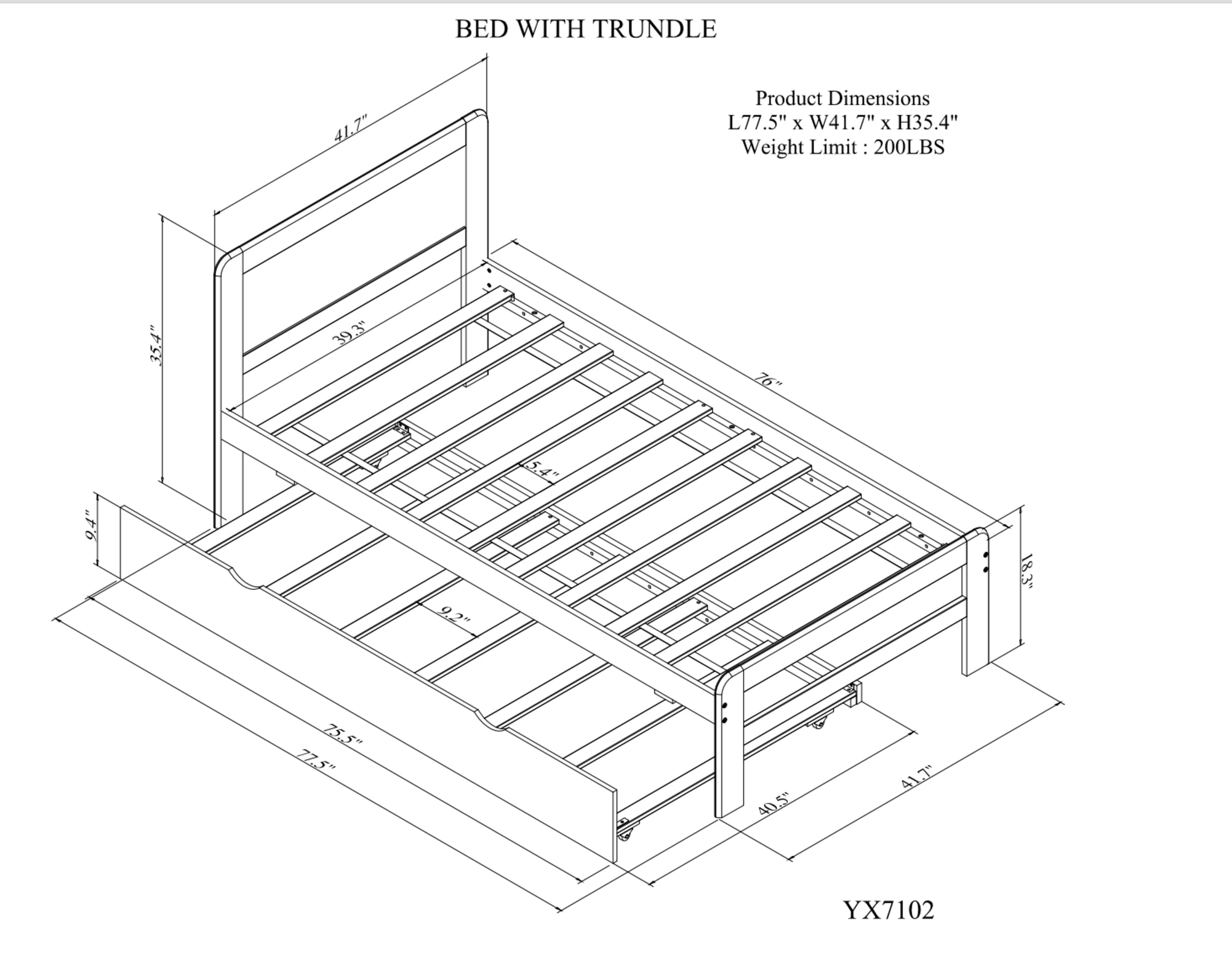 BED WITH TRUNDLE

Product Dimensions
L77.5" x W41.7" x H35.4"
Weight Limit : 200LBS

41.7"

35.4"

39.3"

76"

5.4"

9.4"

18.3"

9.2"

75.5"

77.5"

40.5"

41.7"

YX7102